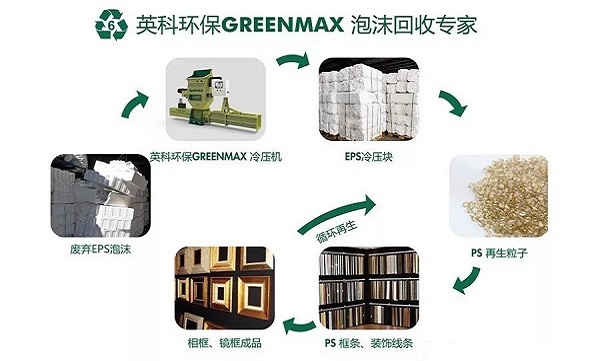 6 英科环保GREENMAX 泡沫回收专家

英科环保GREENMAX 冷压机

EPS冷压块

废弃EPS泡沫

循环再生

PS 再生粒子

相框、镜框成品

PS 框条、装饰线条